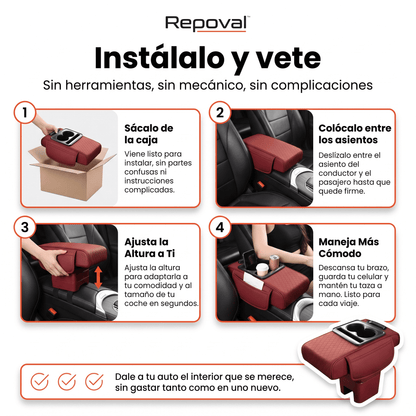 Repoval™

Instálalo y vete

Sin herramientas, sin mecánico, sin complicaciones

1

Sácalo de la caja

Viene listo para instalar, sin partes confusas ni instrucciones complicadas.

2

Colócalo entre los asientos

Deslízalo entre el asiento del conductor y el pasajero hasta que quede firme.

3

Ajusta la Altura a Ti

Ajusta la altura para adaptarla a tu comodidad y al tamaño de tu coche en segundos.

4

Maneja Más Cómodo

Descansa tu brazo, guarda tu celular y mantén tu taza a mano. Listo para cada viaje.

Dale a tu auto el interior que se merece, sin gastar tanto como en uno nuevo.